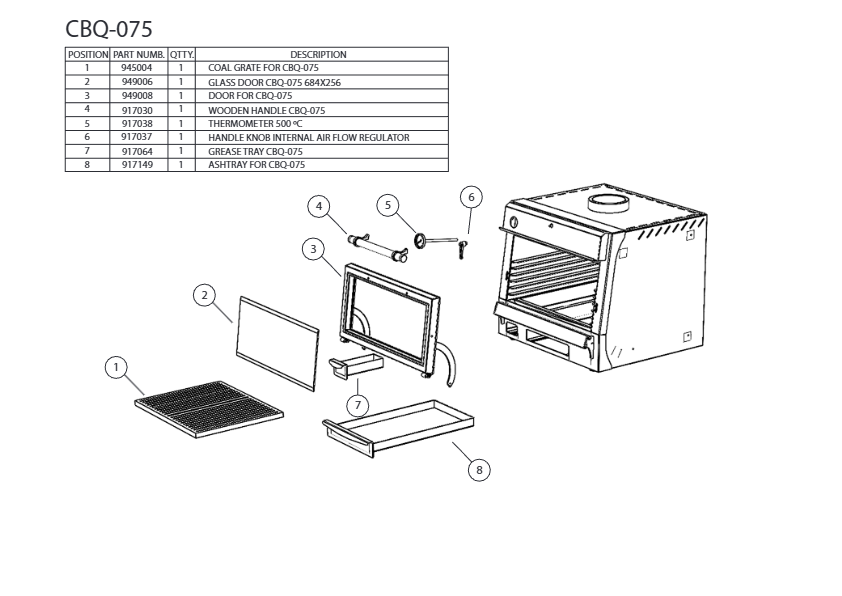 CBQ-075

| POSITION | PART NUMB. | QTTY. | DESCRIPTION |
|---|---|---|---|
| 1 | 945004 | 1 | COAL GRATE FOR CBQ-075 |
| 2 | 949006 | 1 | GLASS DOOR CBQ-075 684X256 |
| 3 | 949008 | 1 | DOOR FOR CBQ-075 |
| 4 | 917030 | 1 | WOODEN HANDLE CBQ-075 |
| 5 | 917038 | 1 | THERMOMETER 500 ºC |
| 6 | 917037 | 1 | HANDLE KNOB INTERNAL AIR FLOW REGULATOR |
| 7 | 917064 | 1 | GREASE TRAY CBQ-075 |
| 8 | 917149 | 1 | ASHTRAY FOR CBQ-075 |

4
5
6
3
2
1
7
8