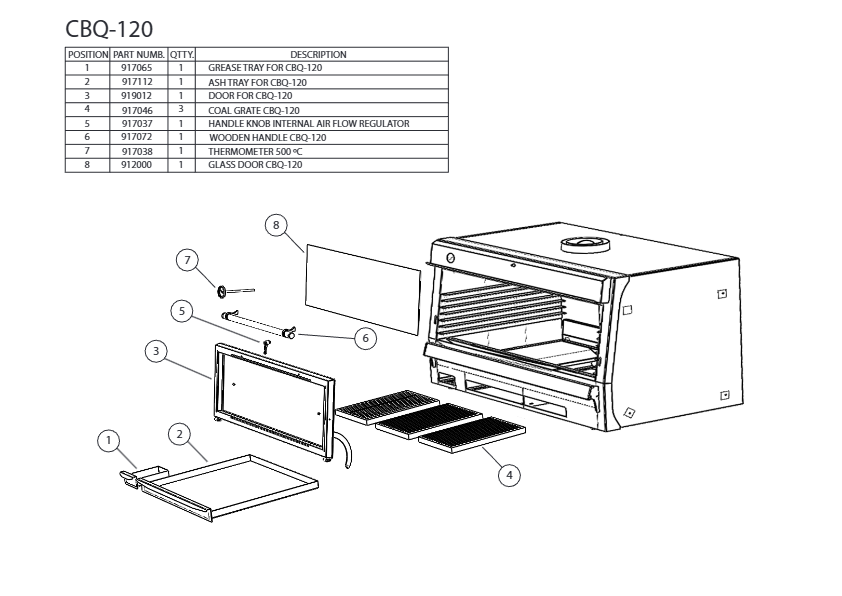 CBQ-120

| POSITION | PART NUMB. | QTTY. | DESCRIPTION |
|---|---|---|---|
| 1 | 917065 | 1 | GREASE TRAY FOR CBQ-120 |
| 2 | 917112 | 1 | ASH TRAY FOR CBQ-120 |
| 3 | 919012 | 1 | DOOR FOR CBQ-120 |
| 4 | 917046 | 3 | COAL GRATE CBQ-120 |
| 5 | 917037 | 1 | HANDLE KNOB INTERNAL AIR FLOW REGULATOR |
| 6 | 917072 | 1 | WOODEN HANDLE CBQ-120 |
| 7 | 917038 | 1 | THERMOMETER 500 ºC |
| 8 | 912000 | 1 | GLASS DOOR CBQ-120 |

8
7
5
6
3
1
2
4