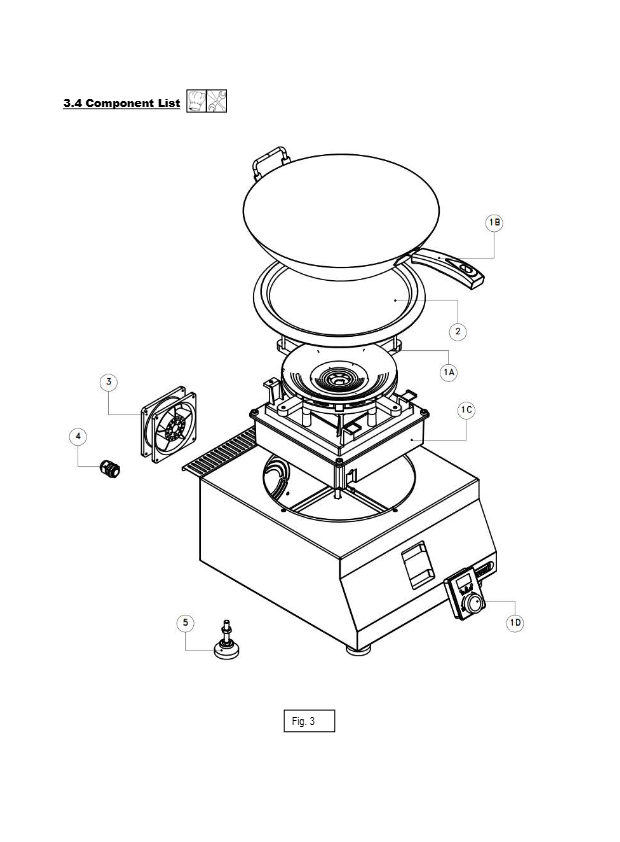 3.4 Component List

1B

2

1A

3

1C

4

5

1D

Fig. 3